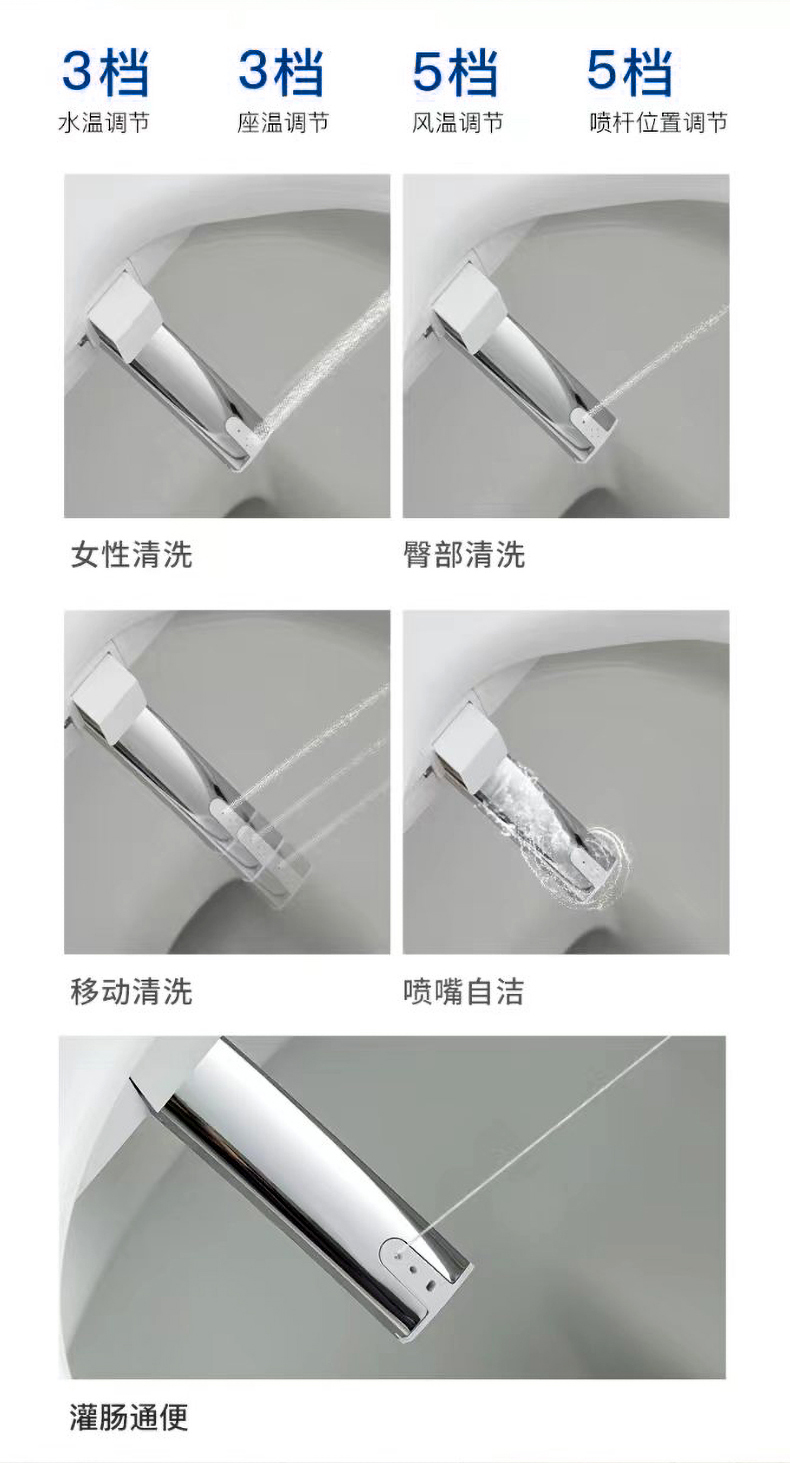 3档
水温调节

3档
座温调节

5档
风温调节

5档
喷杆位置调节

女性清洗

臀部清洗

移动清洗

喷嘴自洁

灌肠通便